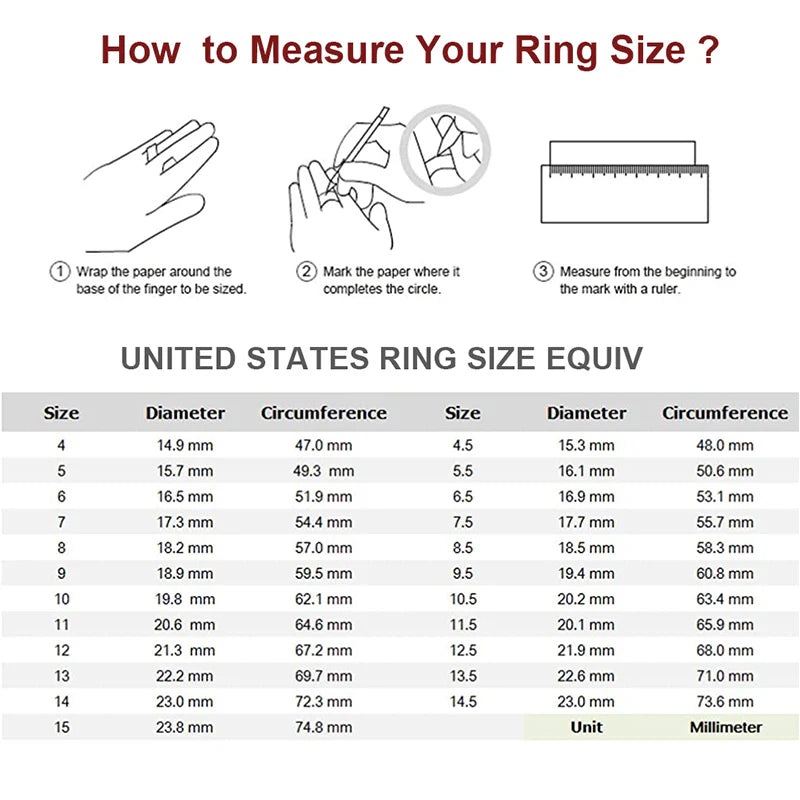 How to Measure Your Ring Size ?

① Wrap the paper around the base of the finger to be sized.

② Mark the paper where it completes the circle.

③ Measure from the beginning to the mark with a ruler.

UNITED STATES RING SIZE EQUIV

| Size | Diameter | Circumference | Size | Diameter | Circumference |
|---|---|---|---|---|---|
| 4 | 14.9 mm | 47.0 mm | 4.5 | 15.3 mm | 48.0 mm |
| 5 | 15.7 mm | 49.3 mm | 5.5 | 16.1 mm | 50.6 mm |
| 6 | 16.5 mm | 51.9 mm | 6.5 | 16.9 mm | 53.1 mm |
| 7 | 17.3 mm | 54.4 mm | 7.5 | 17.7 mm | 55.7 mm |
| 8 | 18.2 mm | 57.0 mm | 8.5 | 18.5 mm | 58.3 mm |
| 9 | 18.9 mm | 59.5 mm | 9.5 | 19.4 mm | 60.8 mm |
| 10 | 19.8 mm | 62.1 mm | 10.5 | 20.2 mm | 63.4 mm |
| 11 | 20.6 mm | 64.6 mm | 11.5 | 20.1 mm | 65.9 mm |
| 12 | 21.3 mm | 67.2 mm | 12.5 | 21.9 mm | 68.0 mm |
| 13 | 22.2 mm | 69.7 mm | 13.5 | 22.6 mm | 71.0 mm |
| 14 | 23.0 mm | 72.3 mm | 14.5 | 23.0 mm | 73.6 mm |
| 15 | 23.8 mm | 74.8 mm | | Unit | Millimeter |